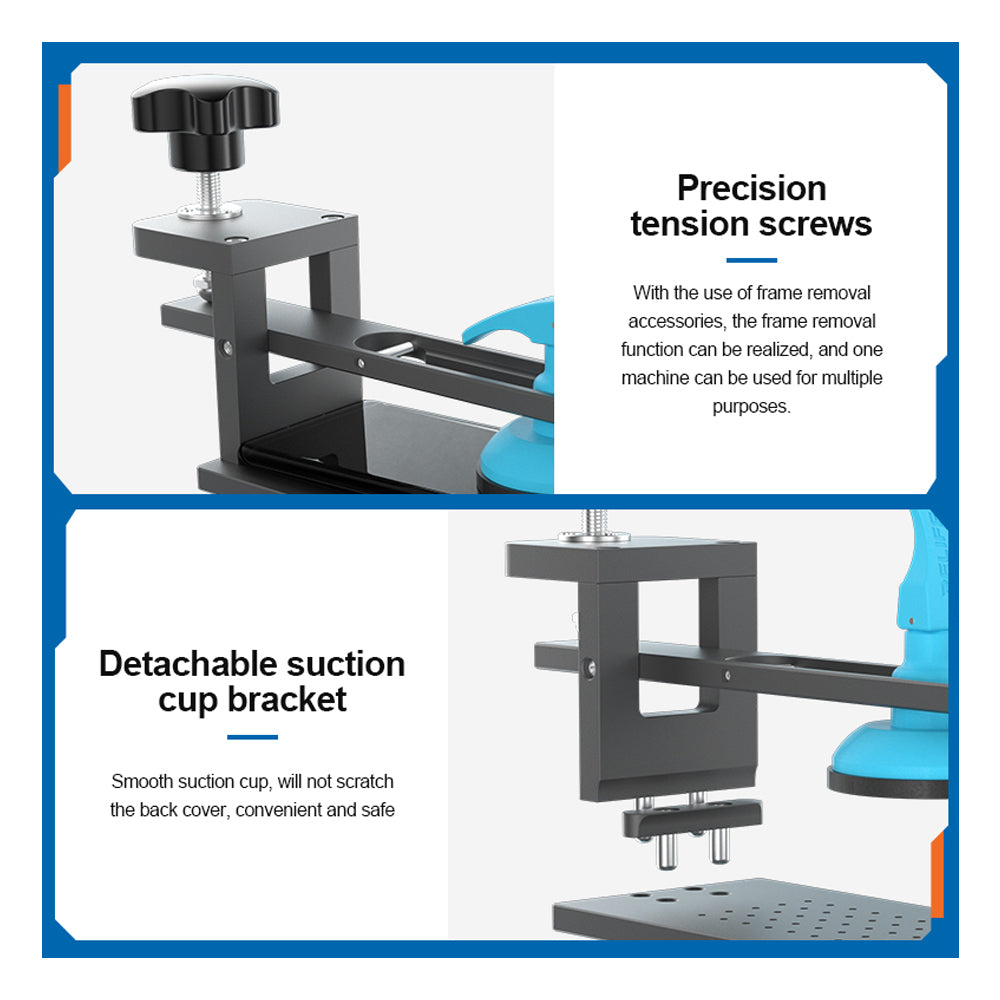 Precision tension screws

With the use of frame removal accessories, the frame removal function can be realized, and one machine can be used for multiple purposes.

Detachable suction cup bracket

Smooth suction cup, will not scratch the back cover, convenient and safe