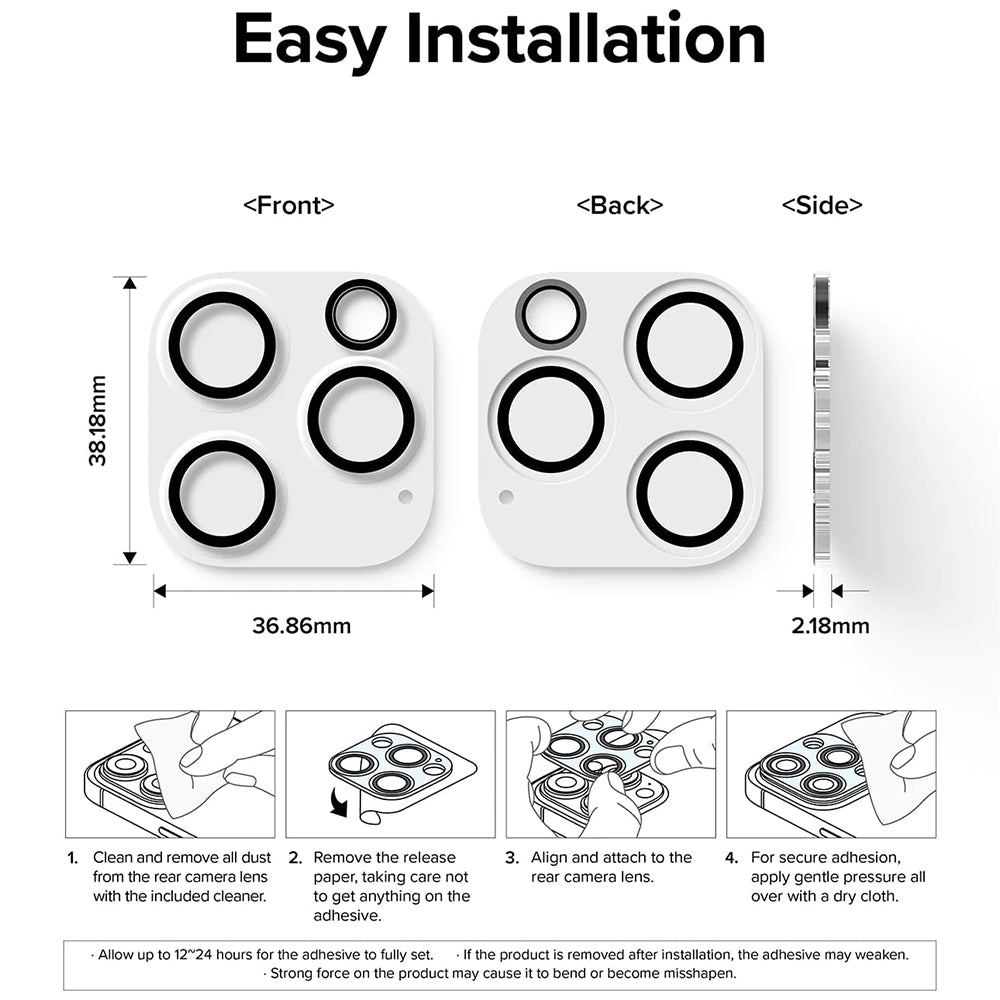 Easy Installation

<Front>

<Back>

<Side>

38.18mm

36.86mm

2.18mm

1. Clean and remove all dust from the rear camera lens with the included cleaner.

2. Remove the release paper, taking care not to get anything on the adhesive.

3. Align and attach to the rear camera lens.

4. For secure adhesion, apply gentle pressure all over with a dry cloth.

· Allow up to 12~24 hours for the adhesive to fully set. · If the product is removed after installation, the adhesive may weaken.
· Strong force on the product may cause it to bend or become misshapen.